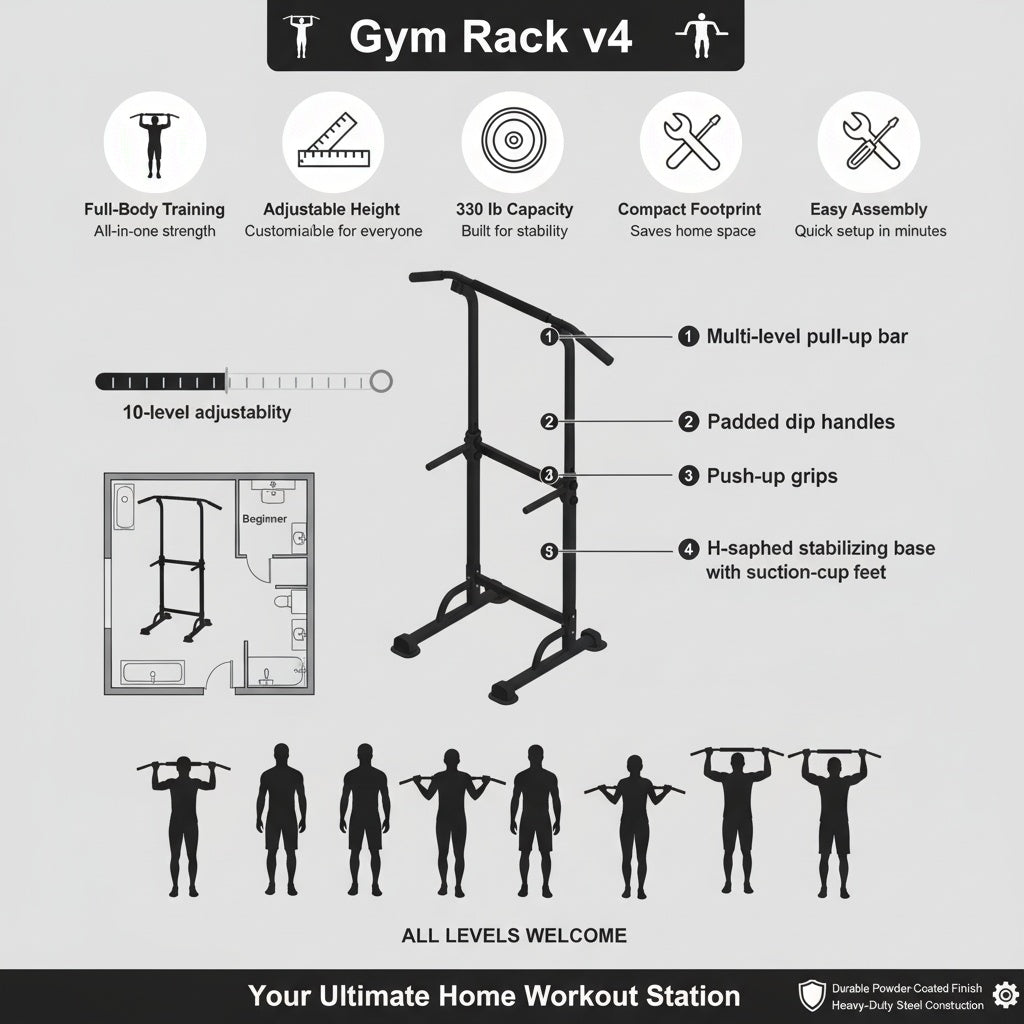 Gym Rack v4

Full-Body Training
All-in-one strength

Adjustable Height
Customiaible for everyone

330 lb Capacity
Built for stability

Compact Footprint
Saves home space

Easy Assembly
Quick setup in minutes

10-level adjustablity

Beginner

1
2
3
5

1 Multi-level pull-up bar

2 Padded dip handles

3 Push-up grips

4 H-saphed stabilizing base with suction-cup feet

ALL LEVELS WELCOME

Your Ultimate Home Workout Station

Durable Powder Coated Finish
Heavy-Duty Steel Constuction